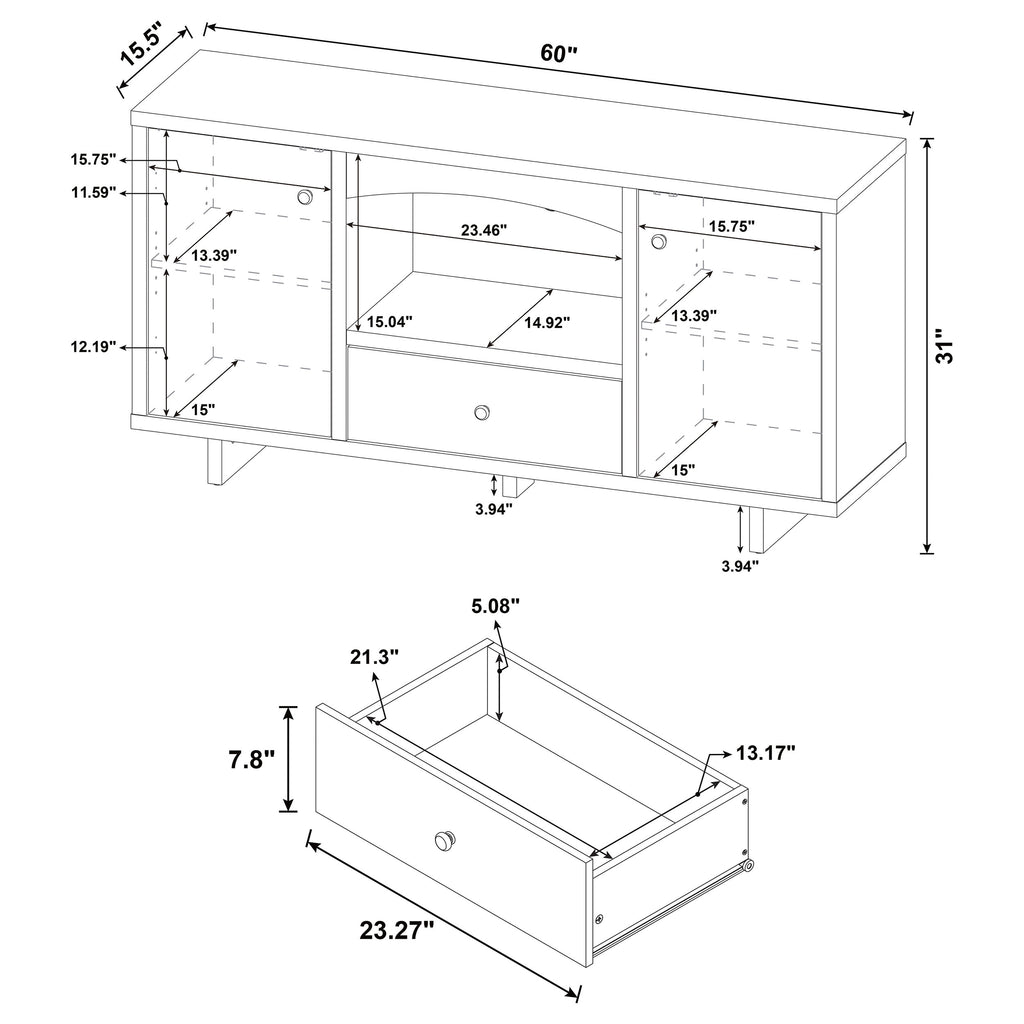 15.5"
60"
15.75"
11.59"
13.39"
12.19"
15"
23.46"
15.04"
14.92"
15.75"
13.39"
15"
31"
3.94"
3.94"
5.08"
21.3"
7.8"
13.17"
23.27"